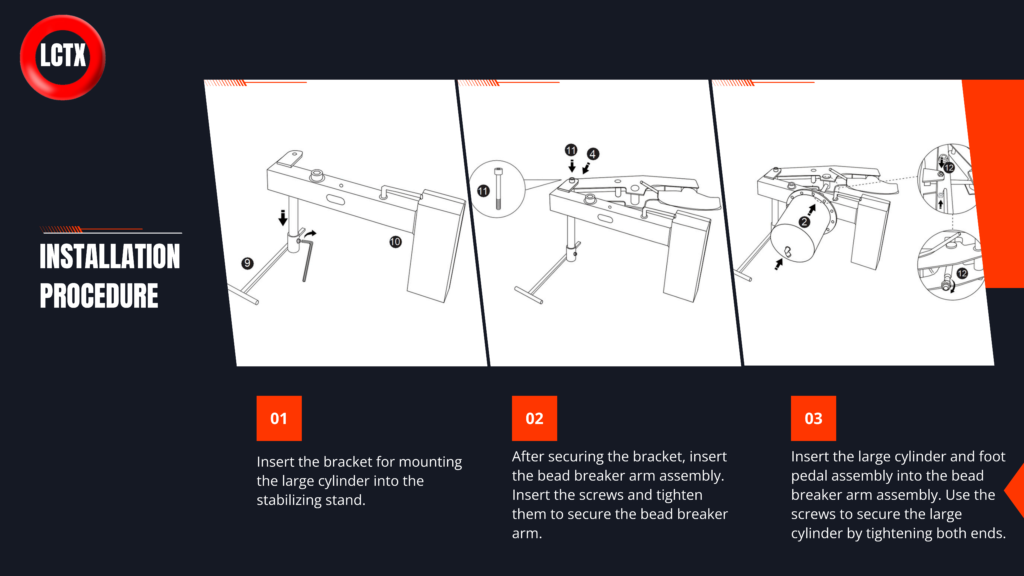 LCTX

INSTALLATION PROCEDURE

9

10

11

11

4

2

12

12

01

Insert the bracket for mounting the large cylinder into the stabilizing stand.

02

After securing the bracket, insert the bead breaker arm assembly. Insert the screws and tighten them to secure the bead breaker arm.

03

Insert the large cylinder and foot pedal assembly into the bead breaker arm assembly. Use the screws to secure the large cylinder by tightening both ends.