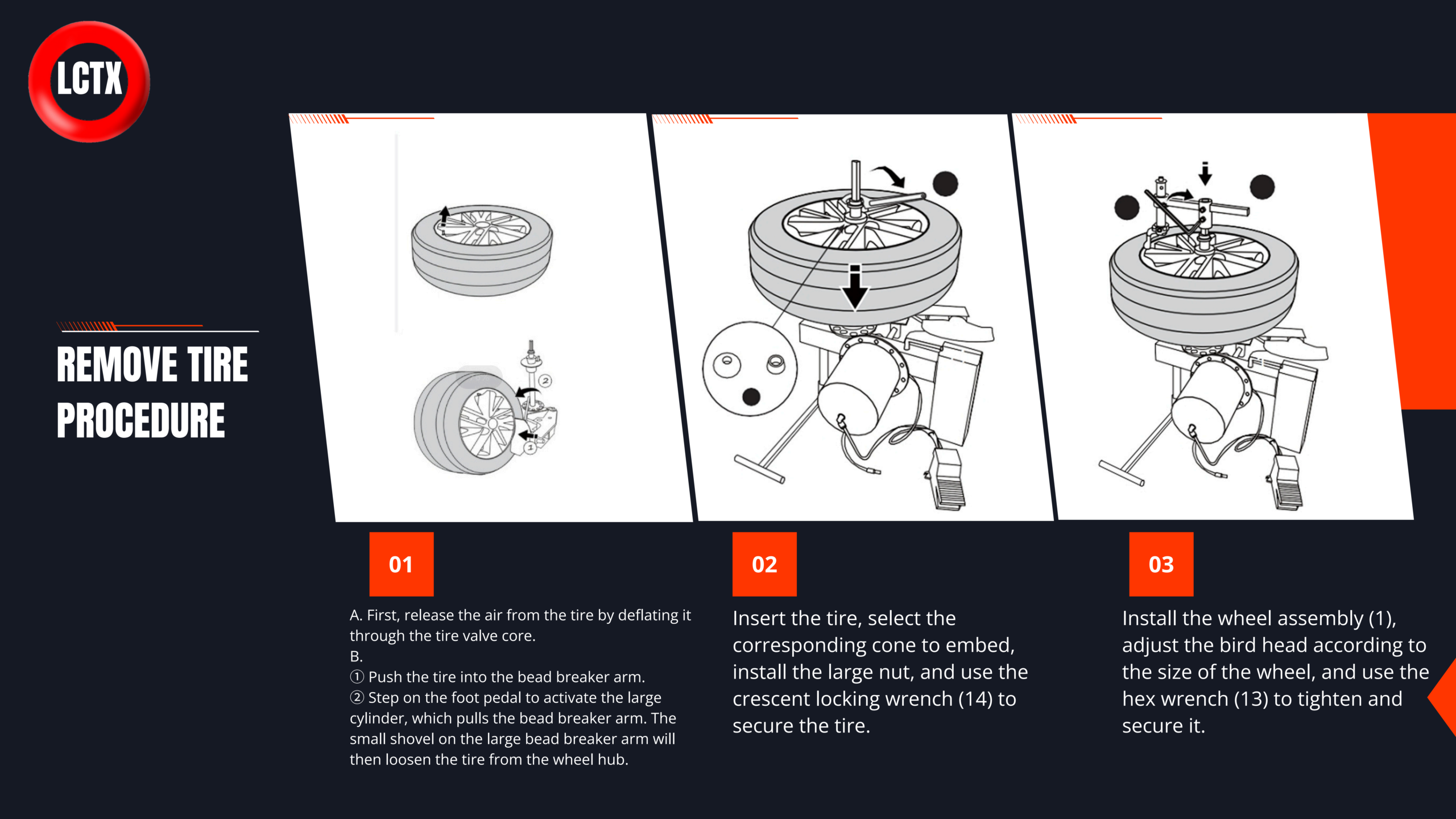 LCTX

REMOVE TIRE PROCEDURE

2

1

01

A. First, release the air from the tire by deflating it through the tire valve core.
B.
① Push the tire into the bead breaker arm.
② Step on the foot pedal to activate the large cylinder, which pulls the bead breaker arm. The small shovel on the large bead breaker arm will then loosen the tire from the wheel hub.

02

Insert the tire, select the corresponding cone to embed, install the large nut, and use the crescent locking wrench (14) to secure the tire.

03

Install the wheel assembly (1), adjust the bird head according to the size of the wheel, and use the hex wrench (13) to tighten and secure it.