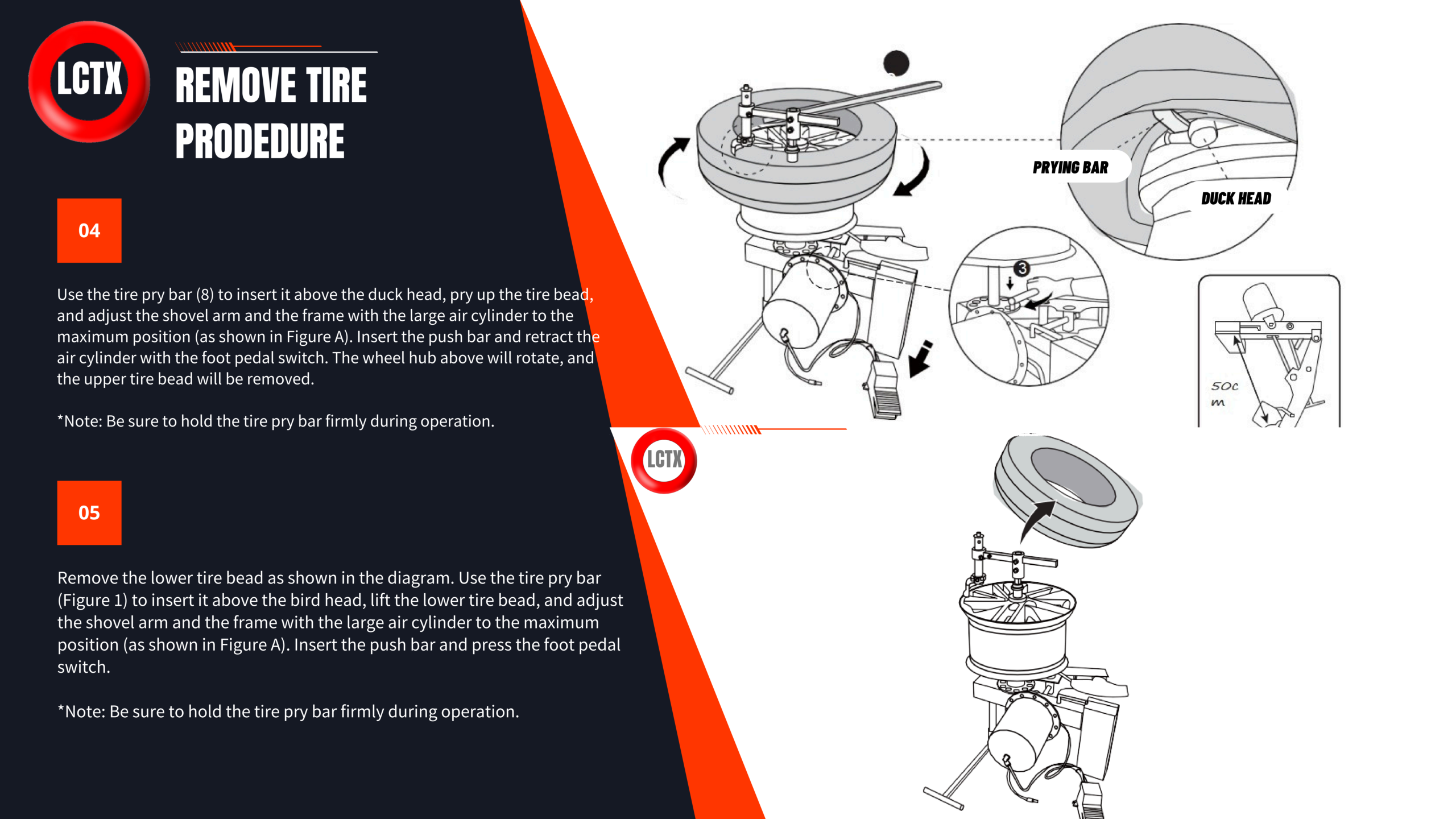 LCTX

REMOVE TIRE PRODEDURE

04

Use the tire pry bar (8) to insert it above the duck head, pry up the tire bead, and adjust the shovel arm and the frame with the large air cylinder to the maximum position (as shown in Figure A). Insert the push bar and retract the air cylinder with the foot pedal switch. The wheel hub above will rotate, and the upper tire bead will be removed.

*Note: Be sure to hold the tire pry bar firmly during operation.

05

Remove the lower tire bead as shown in the diagram. Use the tire pry bar (Figure 1) to insert it above the bird head, lift the lower tire bead, and adjust the shovel arm and the frame with the large air cylinder to the maximum position (as shown in Figure A). Insert the push bar and press the foot pedal switch.

*Note: Be sure to hold the tire pry bar firmly during operation.

PRYING BAR

DUCK HEAD

3

50c
m

LCTX